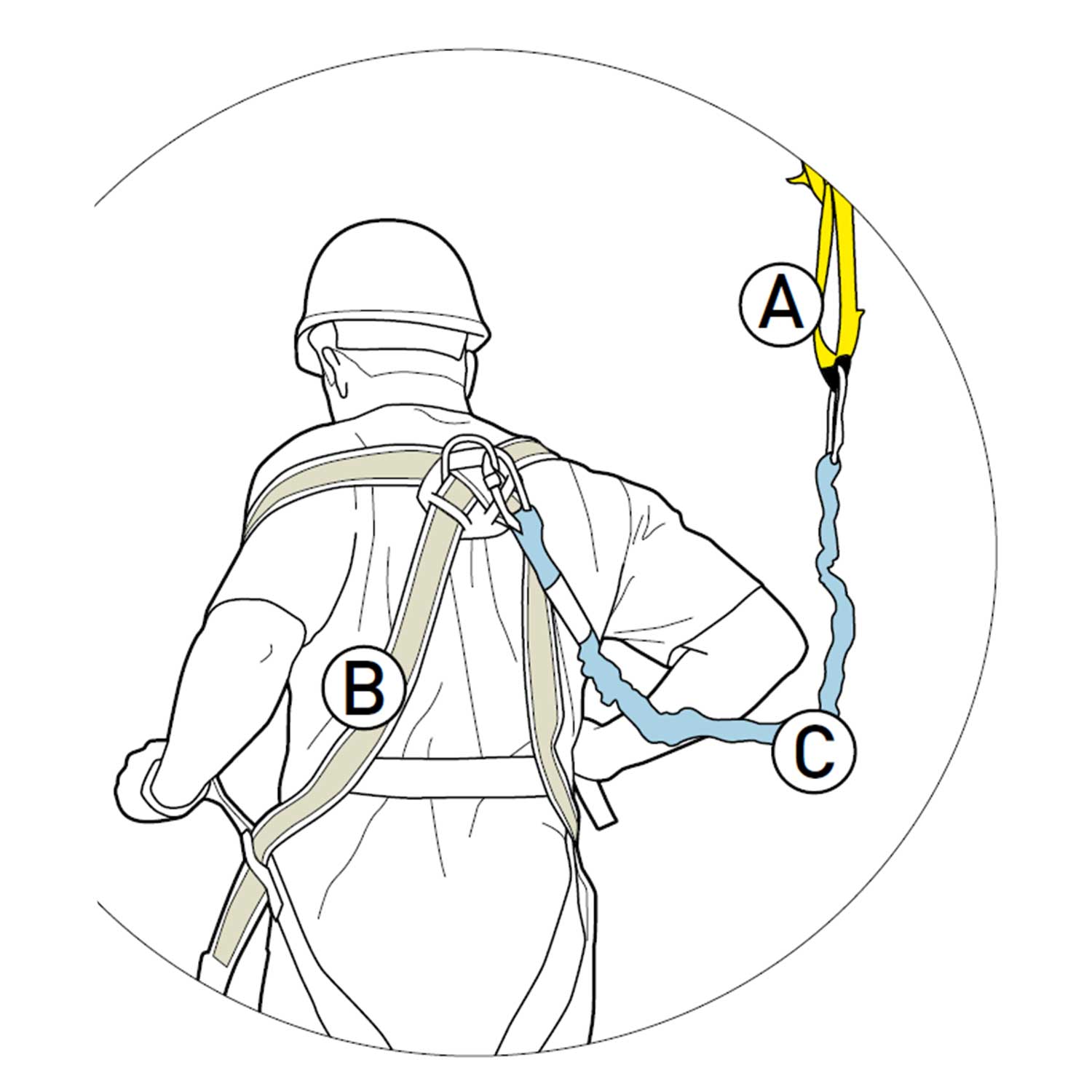 A
B
C