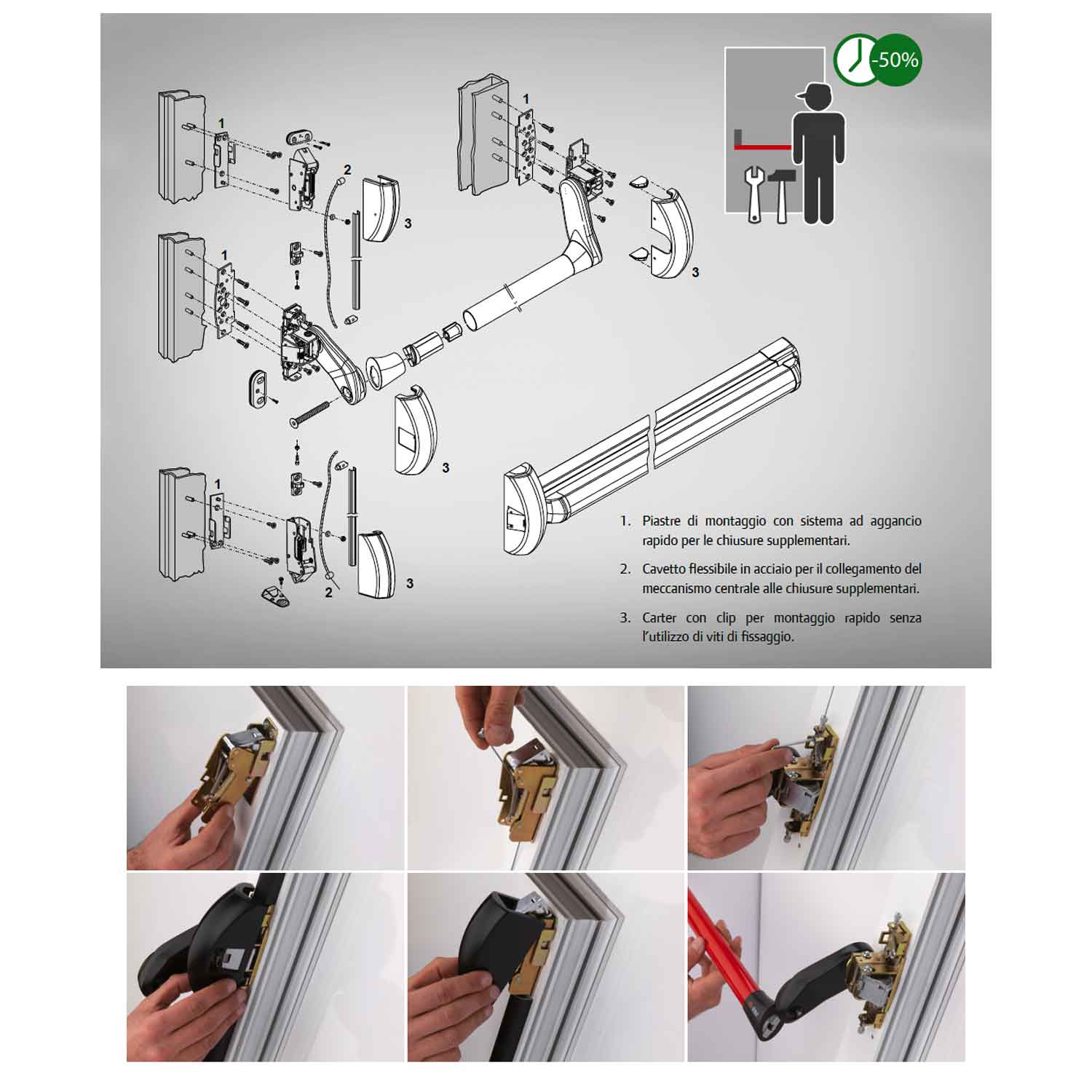 -50%

1

2

3

1

3

1

3

1

2

3

1. Piastre di montaggio con sistema ad aggancio rapido per le chiusure supplementari.

2. Cavetto flessibile in acciaio per il collegamento del meccanismo centrale alle chiusure supplementari.

3. Carter con clip per montaggio rapido senza l'utilizzo di viti di fissaggio.